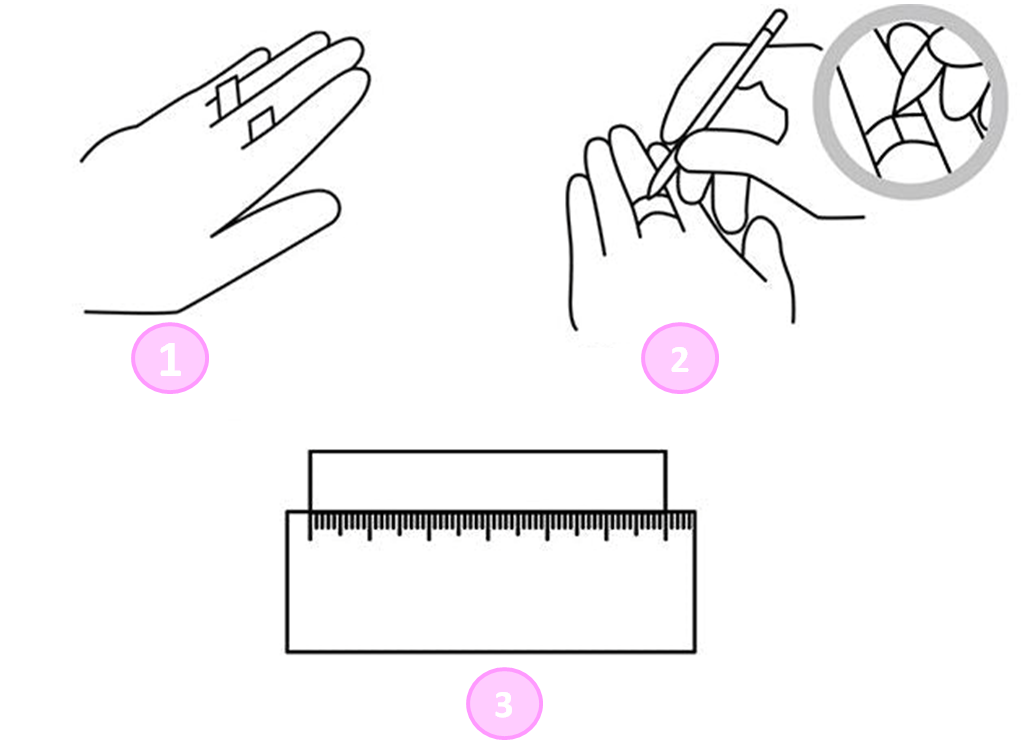 1

2

3